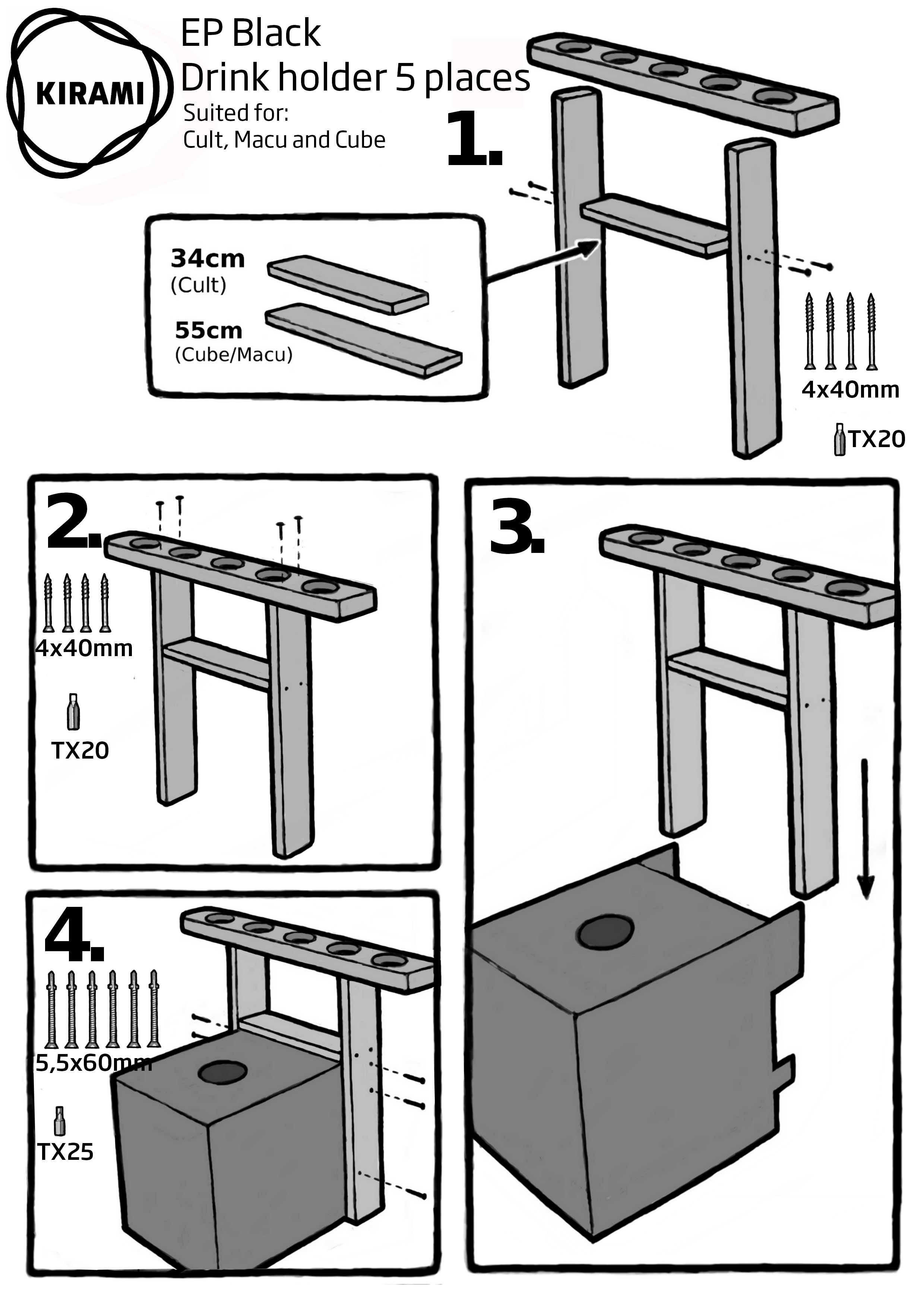 KIRAMI

EP Black
Drink holder 5 places
Suited for:
Cult, Macu and Cube

1.

34cm
(Cult)

55cm
(Cube/Macu)

4x40mm

TX20

2.

4x40mm

TX20

3.

4.

5,5x60mm

TX25